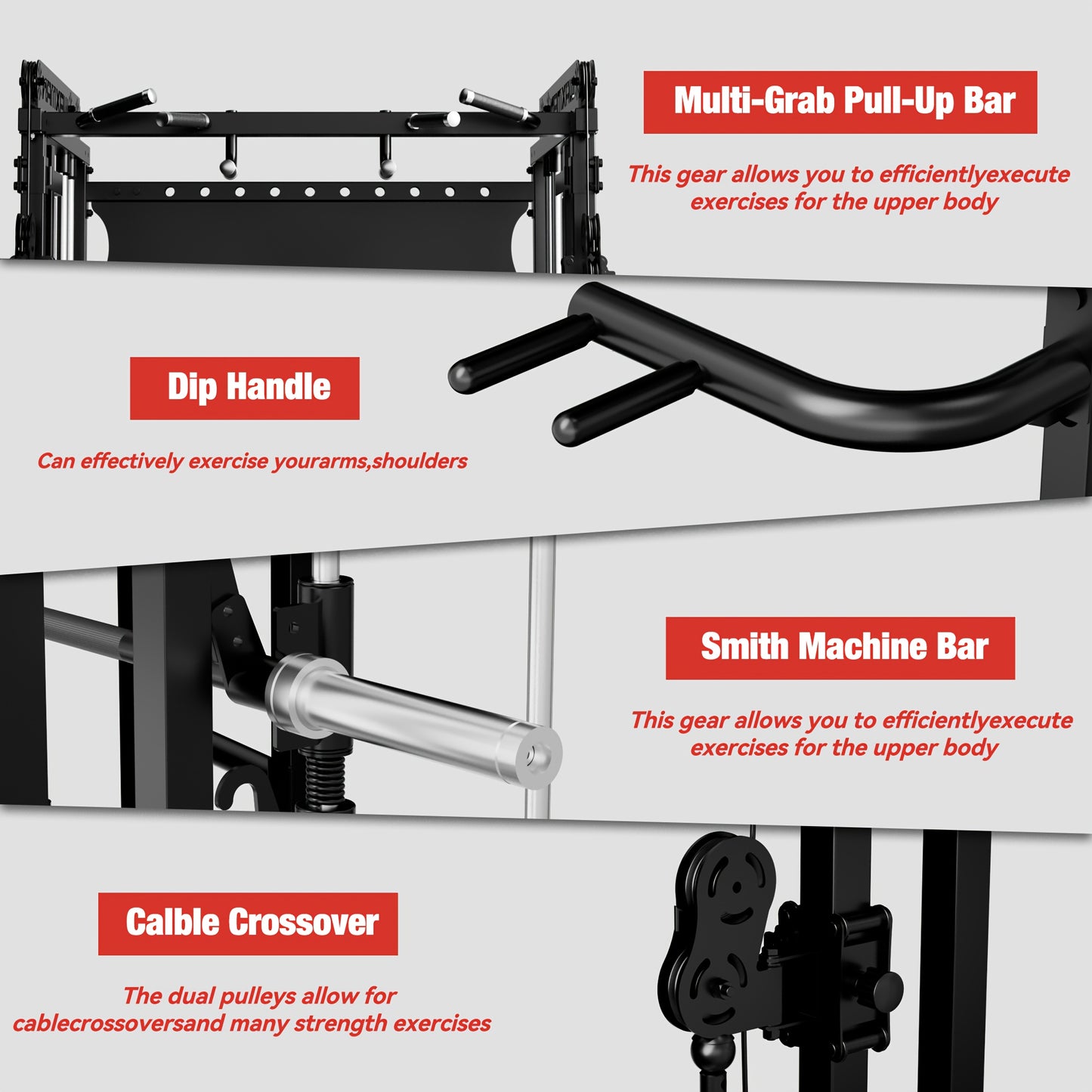 Multi-Grab Pull-Up Bar

This gear allows you to efficientlyexecute exercises for the upper body

Dip Handle

Can effectively exercise yourarms,shoulders

Smith Machine Bar

This gear allows you to efficientlyexecute exercises for the upper body

Calble Crossover

The dual pulleys allow for cablecrossoversand many strength exercises